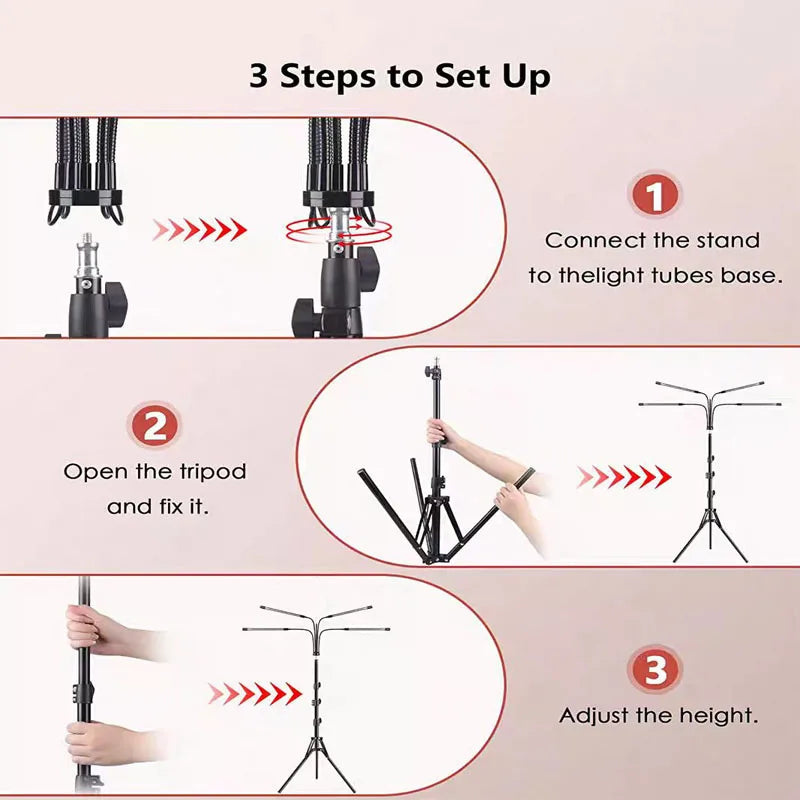 3 Steps to Set Up

1

Connect the stand to thelight tubes base.

2

Open the tripod and fix it.

3

Adjust the height.